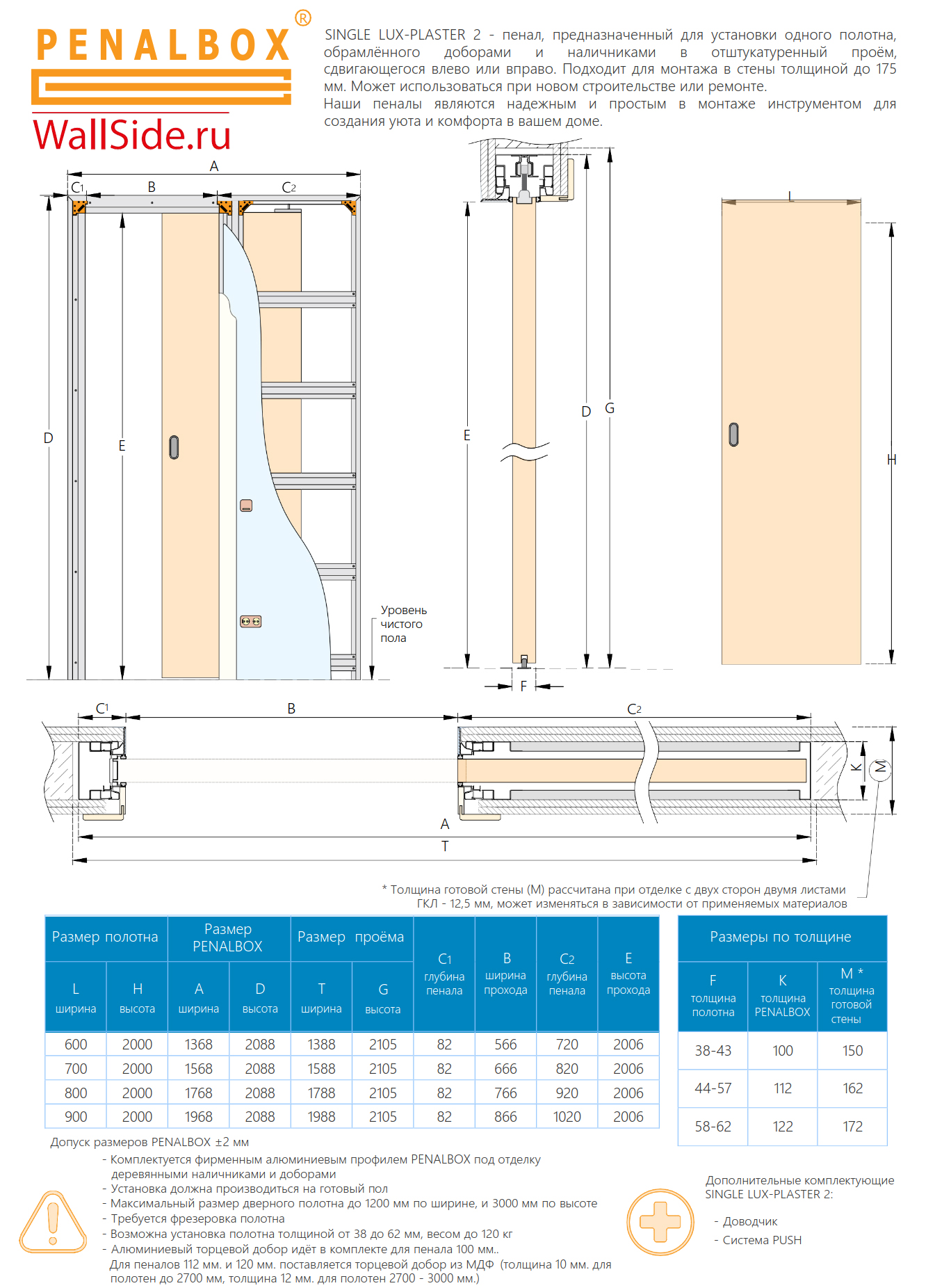 PENALBOX®
WallSide.ru

SINGLE LUX-PLASTER 2 - пенал, предназначенный для установки одного полотна, обрамлённого доборами и наличниками в отштукатуренный проём, сдвигающегося влево или вправо. Подходит для монтажа в стены толщиной до 175 мм. Может использоваться при новом строительстве или ремонте.
Наши пеналы являются надежным и простым в монтаже инструментом для создания уюта и комфорта в вашем доме.

A
C1
B
C2
D
E
Уровень чистого пола
E
D
G
F
L
H

C1
B
C2
K
M
A
T

* Толщина готовой стены (M) рассчитана при отделке с двух сторон двумя листами ГКЛ - 12,5 мм, может изменяться в зависимости от применяемых материалов

| Размер полотна | | Размер PENALBOX | | Размер проёма | | C1 глубина пенала | B ширина прохода | C2 глубина пенала | E высота прохода |
|---|---|---|---|---|---|---|---|---|---|
| L ширина | H высота | A ширина | D высота | T ширина | G высота | | | | |
| 600 | 2000 | 1368 | 2088 | 1388 | 2105 | 82 | 566 | 720 | 2006 |
| 700 | 2000 | 1568 | 2088 | 1588 | 2105 | 82 | 666 | 820 | 2006 |
| 800 | 2000 | 1768 | 2088 | 1788 | 2105 | 82 | 766 | 920 | 2006 |
| 900 | 2000 | 1968 | 2088 | 1988 | 2105 | 82 | 866 | 1020 | 2006 |

| Размеры по толщине | | |
|---|---|---|
| F толщина полотна | K толщина PENALBOX | M * толщина готовой стены |
| 38-43 | 100 | 150 |
| 44-57 | 112 | 162 |
| 58-62 | 122 | 172 |

Допуск размеров PENALBOX ±2 мм
- Комплектуется фирменным алюминиевым профилем PENALBOX под отделку деревянными наличниками и доборами
- Установка должна производиться на готовый пол
- Максимальный размер дверного полотна до 1200 мм по ширине, и 3000 мм по высоте
- Требуется фрезеровка полотна
- Возможна установка полотна толщиной от 38 до 62 мм, весом до 120 кг
- Алюминиевый торцевой добор идёт в комплекте для пенала 100 мм..
Для пеналов 112 мм. и 120 мм. поставляется торцевой добор из МДФ (толщина 10 мм. для полотен до 2700 мм, толщина 12 мм. для полотен 2700 - 3000 мм.)

Дополнительные комплектующие SINGLE LUX-PLASTER 2:
- Доводчик
- Система PUSH